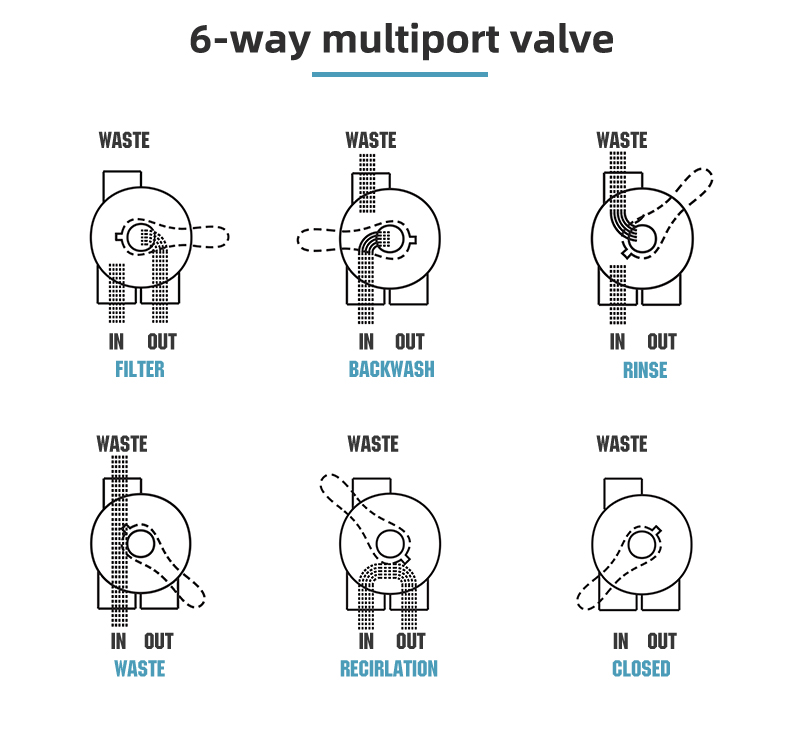 6-way multiport valve

WASTE
IN OUT
FILTER

WASTE
IN OUT
BACKWASH

WASTE
IN OUT
RINSE

WASTE
IN OUT
WASTE

WASTE
IN OUT
RECIRLATION

WASTE
IN OUT
CLOSED