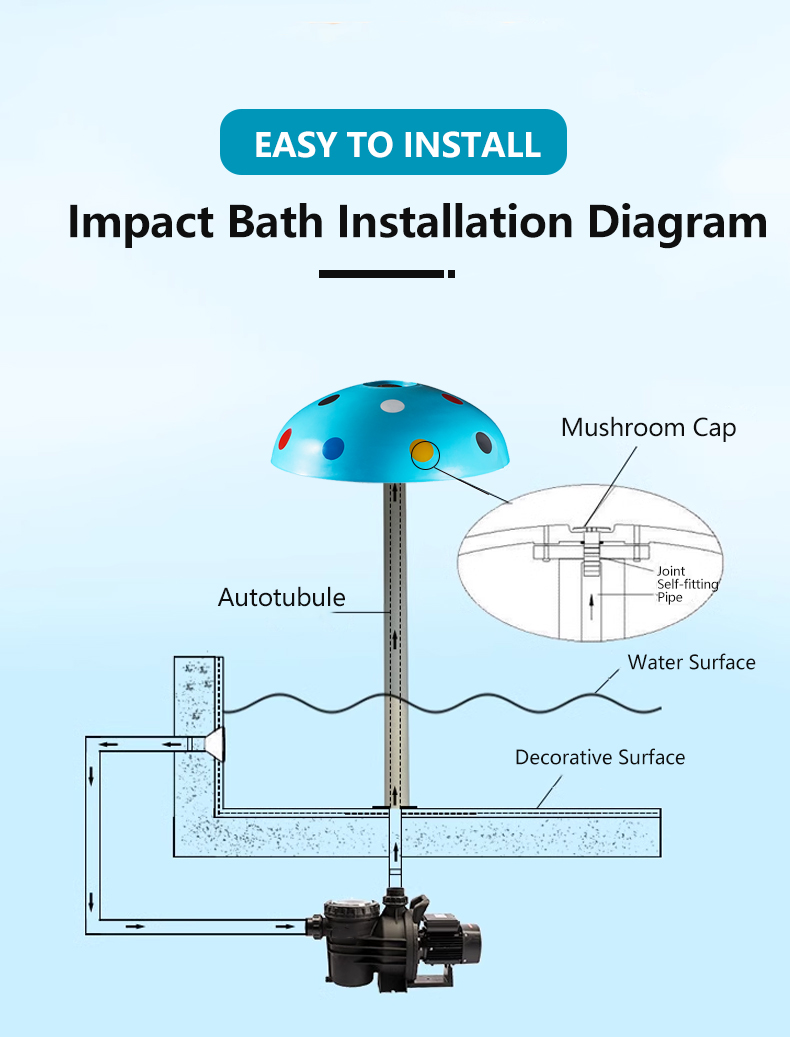 EASY TO INSTALL

Impact Bath Installation Diagram

Mushroom Cap

Joint
Self-fitting
Pipe

Autotubule

Water Surface

Decorative Surface