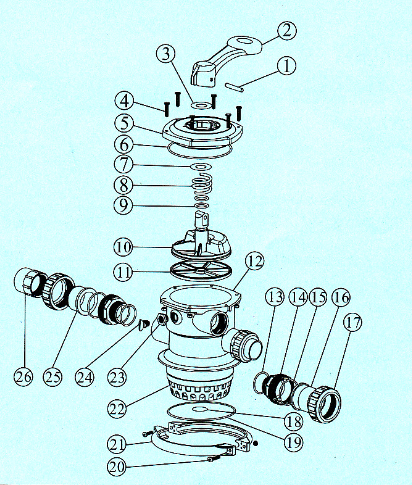 2
3
1
4
5
6
7
8
9
10
11
12
13
14
15
16
17
26
25
24
23
22
18
19
21
20